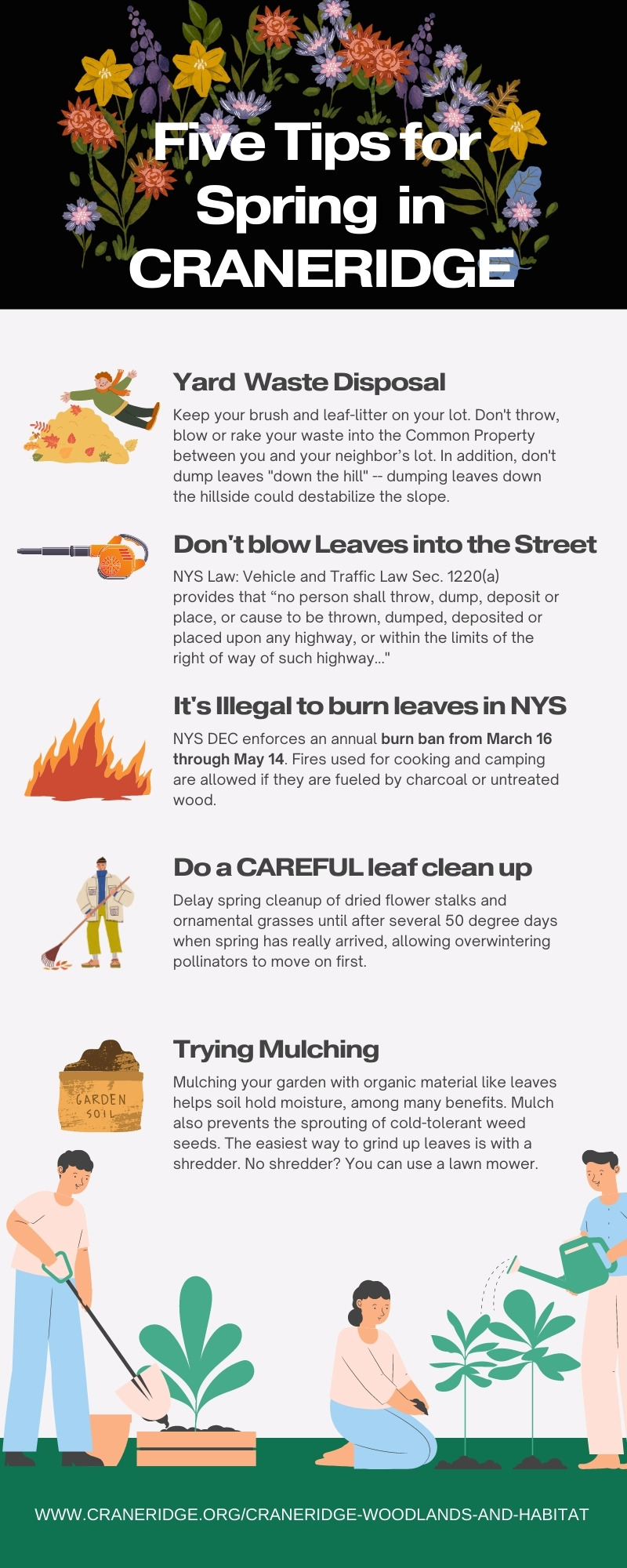 Five Tips for Spring in CRANERIDGE

Yard Waste Disposal

Keep your brush and leaf-litter on your lot. Don't throw, blow or rake your waste into the Common Property between you and your neighbor's lot. In addition, don't dump leaves "down the hill" -- dumping leaves down the hillside could destabilize the slope.

Don't blow Leaves into the Street

NYS Law: Vehicle and Traffic Law Sec. 1220(a) provides that "no person shall throw, dump, deposit or place, or cause to be thrown, dumped, deposited or placed upon any highway, or within the limits of the right of way of such highway..."

It's Illegal to burn leaves in NYS

NYS DEC enforces an annual burn ban from March 16 through May 14. Fires used for cooking and camping are allowed if they are fueled by charcoal or untreated wood.

Do a CAREFUL leaf clean up

Delay spring cleanup of dried flower stalks and ornamental grasses until after several 50 degree days when spring has really arrived, allowing overwintering pollinators to move on first.

Trying Mulching

GARDEN SOIL

Mulching your garden with organic material like leaves helps soil hold moisture, among many benefits. Mulch also prevents the sprouting of cold-tolerant weed seeds. The easiest way to grind up leaves is with a shredder. No shredder? You can use a lawn mower.

WWW.CRANERIDGE.ORG/CRANERIDGE-WOODLANDS-AND-HABITAT